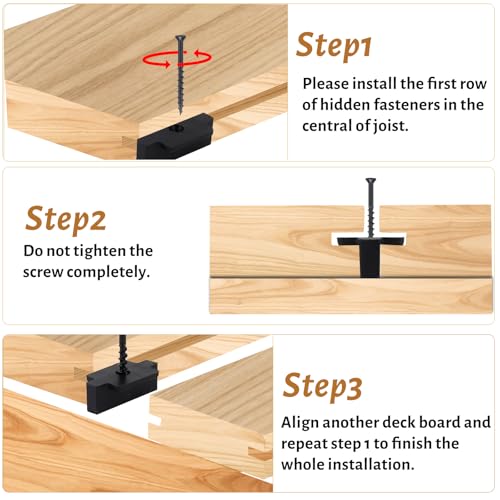 Step1

Please install the first row of hidden fasteners in the central of joist.

Step2

Do not tighten the screw completely.

Step3

Align another deck board and repeat step 1 to finish the whole installation.