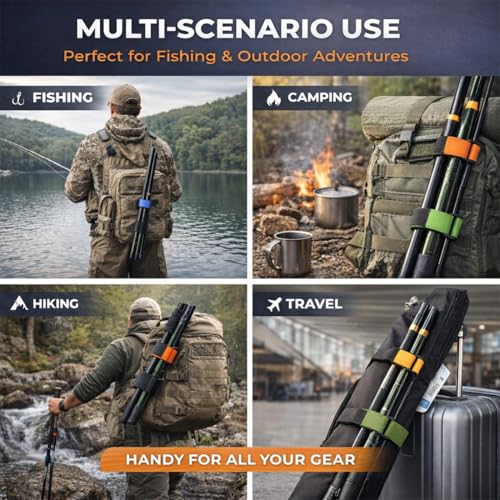 MULTI-SCENARIO USE
Perfect for Fishing & Outdoor Adventures

FISHING

CAMPING

HIKING

TRAVEL

HANDY FOR ALL YOUR GEAR