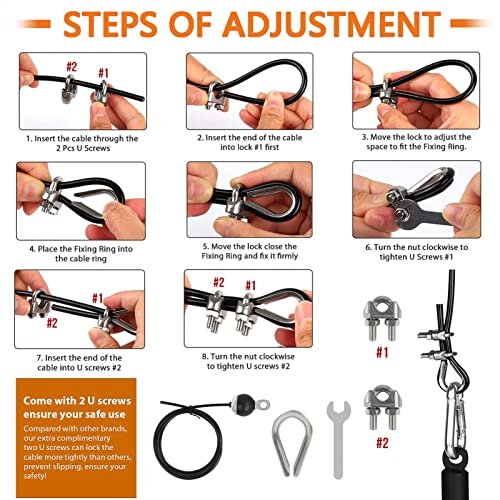 STEPS OF ADJUSTMENT

#2 #1

1. Insert the cable through the 2 Pcs U Screws

2. Insert the end of the cable into lock #1 first

3. Move the lock to adjust the space to fit the Fixing Ring.

4. Place the Fixing Ring into the cable ring

5. Move the lock close the Fixing Ring and fix it firmly

6. Turn the nut clockwise to tighten U Screws #1

#1 #2

7. Insert the end of the cable into U screws #2

#2 #1

8. Turn the nut clockwise to tighten U screws #2

#1

#2

Come with 2 U screws ensure your safe use

Compared with other brands, our extra complimentary two U screws can lock the cable more tightly than others, prevent slipping, ensure your safety!