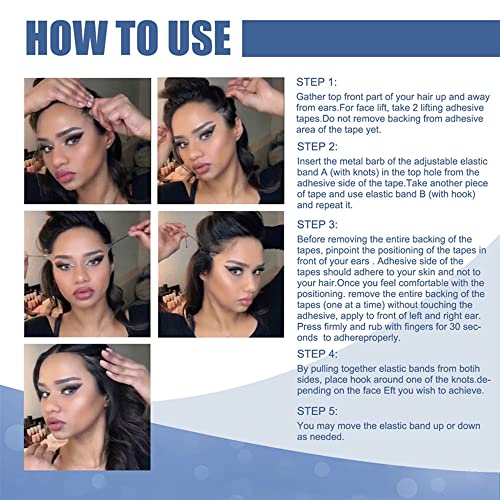 HOW TO USE

STEP 1:
Gather top front part of your hair up and away from ears.For face lift, take 2 lifting adhesive tapes.Do not remove backing from adhesive area of the tape yet.

STEP 2:
Insert the metal barb of the adjustable elastic band A (with knots) in the top hole from the adhesive side of the tape.Take another piece of tape and use elastic band B (with hook) and repeat it.

STEP 3:
Before removing the entire backing of the tapes, pinpoint the positioning of the tapes in front of your ears . Adhesive side of the tapes should adhere to your skin and not to your hair.Once you feel comfortable with the positioning. remove the entire backing of the tapes (one at a time) without touching the adhesive, apply to front of left and right ear. Press firmly and rub with fingers for 30 seconds to adhereproperly.

STEP 4:
By pulling together elastic bands from botih sides, place hook around one of the knots.depending on the face Eft you wish to achieve.

STEP 5:
You may move the elastic band up or down as needed.