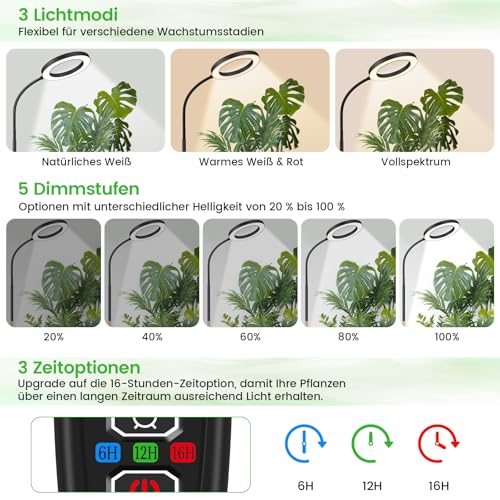 3 Lichtmodi
Flexibel für verschiedene Wachstumsstadien

Natürliches Weiß

Warmes Weiß & Rot

Vollspektrum

5 Dimmstufen
Optionen mit unterschiedlicher Helligkeit von 20 % bis 100 %

20%

40%

60%

80%

100%

3 Zeitoptionen
Upgrade auf die 16-Stunden-Zeitoption, damit Ihre Pflanzen über einen langen Zeitraum ausreichend Licht erhalten.

6H 12H 16H

6H

12H

16H