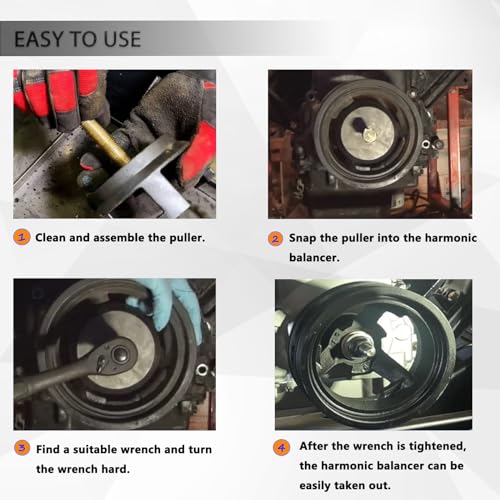 EASY TO USE

1 Clean and assemble the puller.

2 Snap the puller into the harmonic balancer.

3 Find a suitable wrench and turn the wrench hard.

4 After the wrench is tightened, the harmonic balancer can be easily taken out.