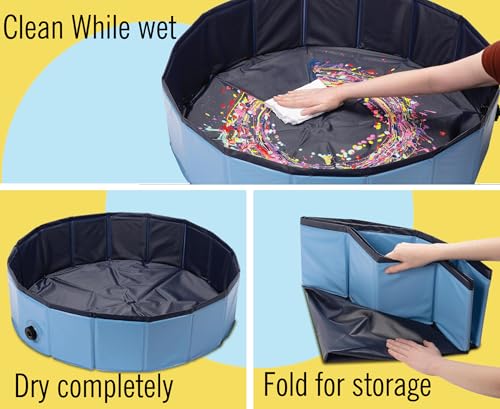 Clean While wet

Dry completely

Fold for storage