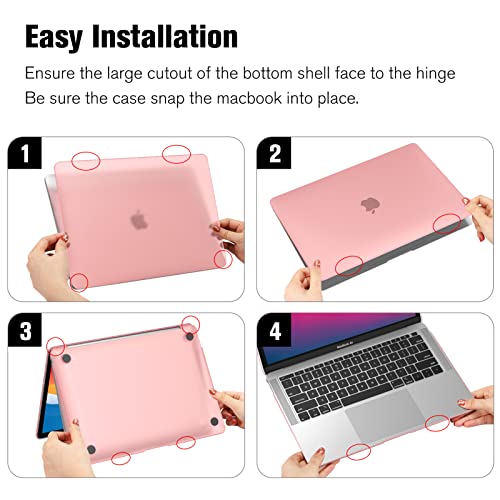 Easy Installation

Ensure the large cutout of the bottom shell face to the hinge
Be sure the case snap the macbook into place.

1

2

3

4

MacBook Air