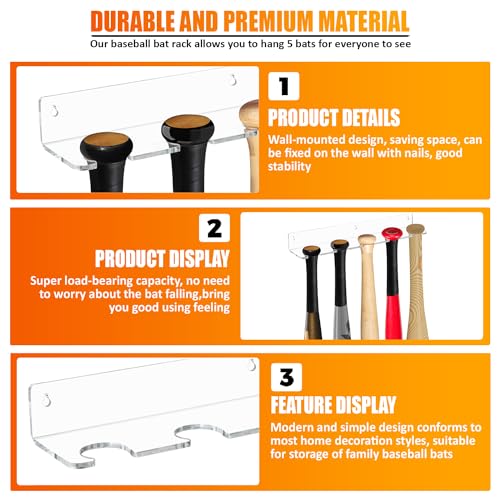 DURABLE AND PREMIUM MATERIAL

Our baseball bat rack allows you to hang 5 bats for everyone to see

1

PRODUCT DETAILS

Wall-mounted design, saving space, can be fixed on the wall with nails, good stability

2

PRODUCT DISPLAY

Super load-bearing capacity, no need to worry about the bat falling,bring you good using feeling

3

FEATURE DISPLAY

Modern and simple design conforms to most home decoration styles, suitable for storage of family baseball bats