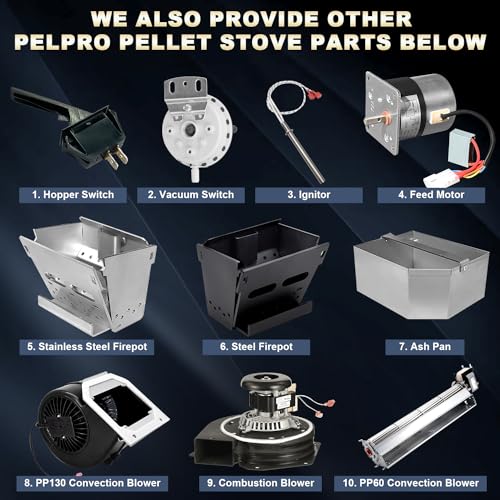 WE ALSO PROVIDE OTHER PELPRO PELLET STOVE PARTS BELOW

1. Hopper Switch

2. Vacuum Switch

3. Ignitor

4. Feed Motor

5. Stainless Steel Firepot

6. Steel Firepot

7. Ash Pan

8. PP130 Convection Blower

9. Combustion Blower

10. PP60 Convection Blower