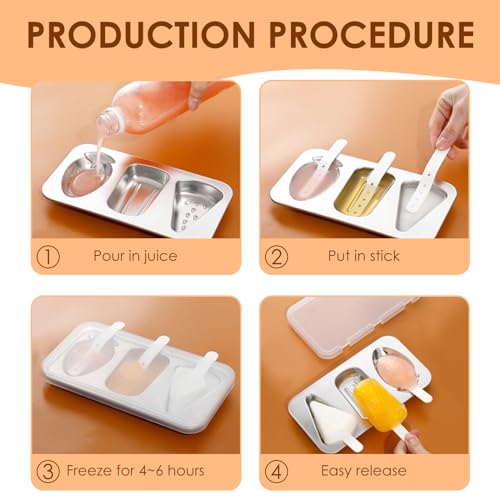 PRODUCTION PROCEDURE

① Pour in juice

② Put in stick

③ Freeze for 4~6 hours

④ Easy release