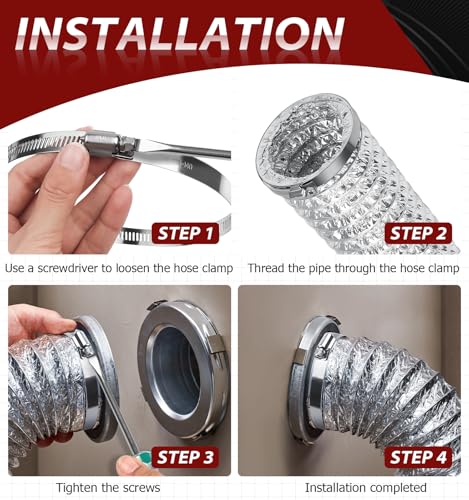 INSTALLATION

STEP 1

Use a screwdriver to loosen the hose clamp

STEP 2

Thread the pipe through the hose clamp

STEP 3

Tighten the screws

STEP 4

Installation completed