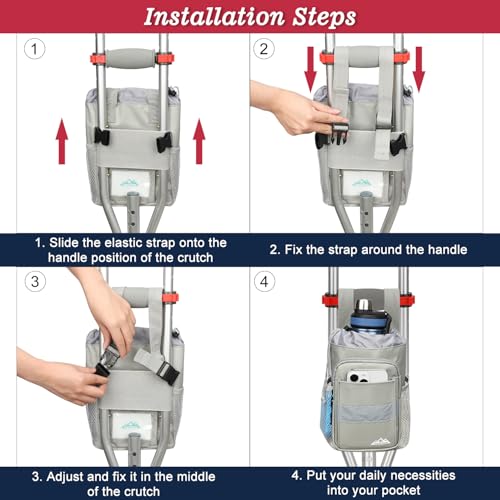 Installation Steps

1

2

1. Slide the elastic strap onto the handle position of the crutch

2. Fix the strap around the handle

3

4

3. Adjust and fix it in the middle of the crutch

4. Put your daily necessities into your pocket