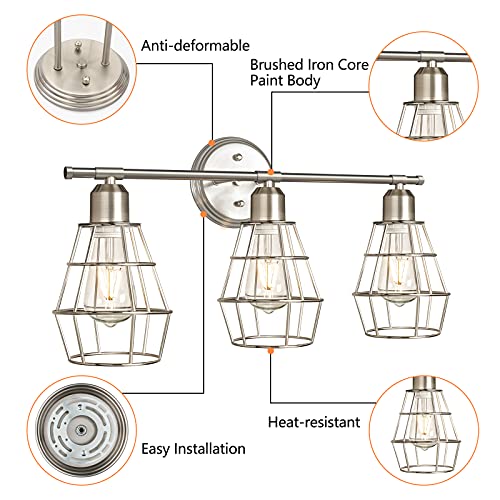 Anti-deformable

Brushed Iron Core Paint Body

Heat-resistant

Easy Installation