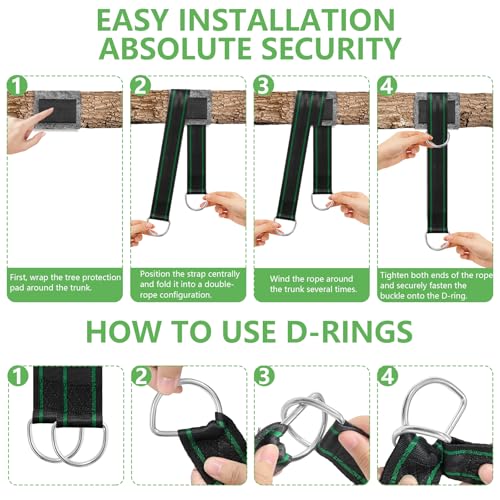 EASY INSTALLATION
ABSOLUTE SECURITY

1
First, wrap the tree protection pad around the trunk.

2
Position the strap centrally and fold it into a double-rope configuration.

3
Wind the rope around the trunk several times.

4
Tighten both ends of the rope and securely fasten the buckle onto the D-ring.

HOW TO USE D-RINGS

1

2

3

4