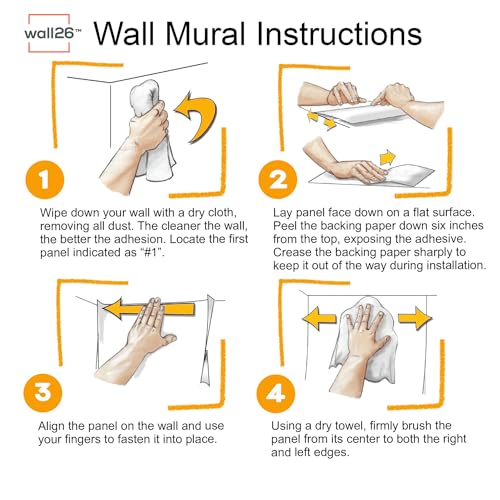 wall26™ Wall Mural Instructions

1

Wipe down your wall with a dry cloth, removing all dust. The cleaner the wall, the better the adhesion. Locate the first panel indicated as "#1".

2

Lay panel face down on a flat surface. Peel the backing paper down six inches from the top, exposing the adhesive. Crease the backing paper sharply to keep it out of the way during installation.

3

Align the panel on the wall and use your fingers to fasten it into place.

4

Using a dry towel, firmly brush the panel from its center to both the right and left edges.