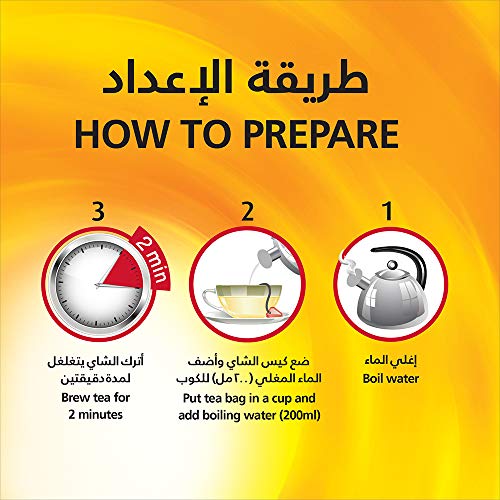 طريقة الإعداد
HOW TO PREPARE

1
إغلي الماء
Boil water

2
ضع كيس الشاي وأضف الماء المغلي (٢٠٠ مل) للكوب
Put tea bag in a cup and add boiling water (200ml)

3
2 min
أترك الشاي يتغلغل لمدة دقيقتين
Brew tea for 2 minutes