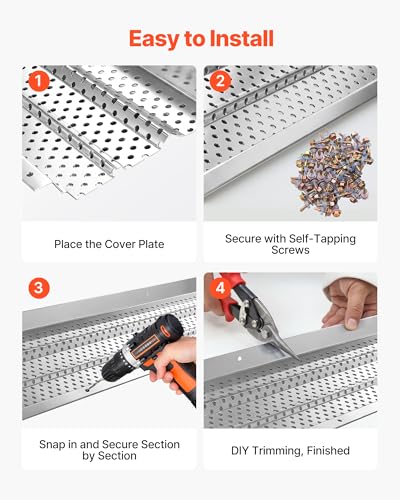 Easy to Install

1

Place the Cover Plate

2

Secure with Self-Tapping Screws

3

Snap in and Secure Section by Section

4

DIY Trimming, Finished