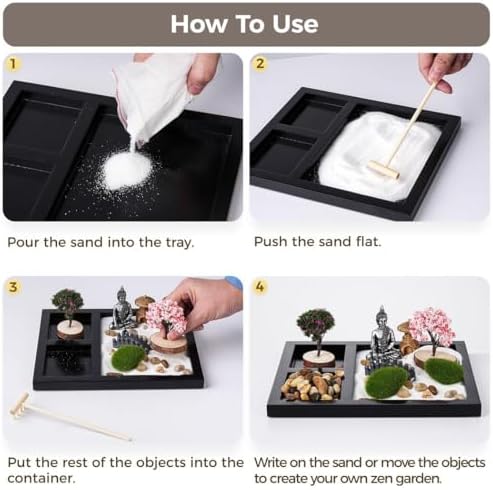 How To Use

1

Pour the sand into the tray.

2

Push the sand flat.

3

Put the rest of the objects into the container.

4

Write on the sand or move the objects to create your own zen garden.