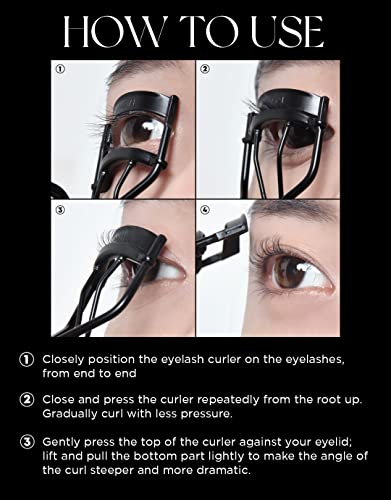 HOW TO USE

①

②

③

④

① Closely position the eyelash curler on the eyelashes, from end to end

② Close and press the curler repeatedly from the root up. Gradually curl with less pressure.

③ Gently press the top of the curler against your eyelid; lift and pull the bottom part lightly to make the angle of the curl steeper and more dramatic.