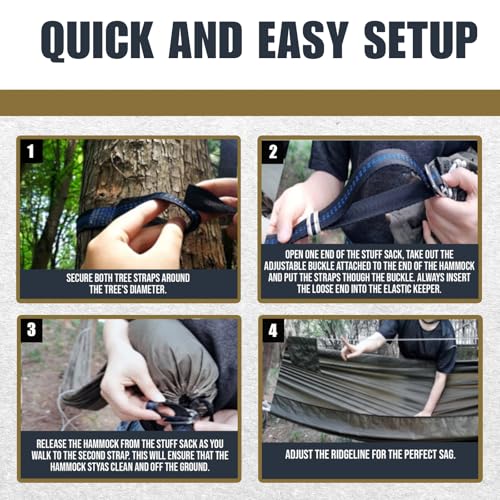 QUICK AND EASY SETUP

1

SECURE BOTH TREE STRAPS AROUND THE TREE'S DIAMETER.

2

OPEN ONE END OF THE STUFF SACK, TAKE OUT THE ADJUSTABLE BUCKLE ATTACHED TO THE END OF THE HAMMOCK AND PUT THE STRAPS THOUGH THE BUCKLE. ALWAYS INSERT THE LOOSE END INTO THE ELASTIC KEEPER.

3

RELEASE THE HAMMOCK FROM THE STUFF SACK AS YOU WALK TO THE SECOND STRAP. THIS WILL ENSURE THAT THE HAMMOCK STYAS CLEAN AND OFF THE GROUND.

4

ADJUST THE RIDGELINE FOR THE PERFECT SAG.