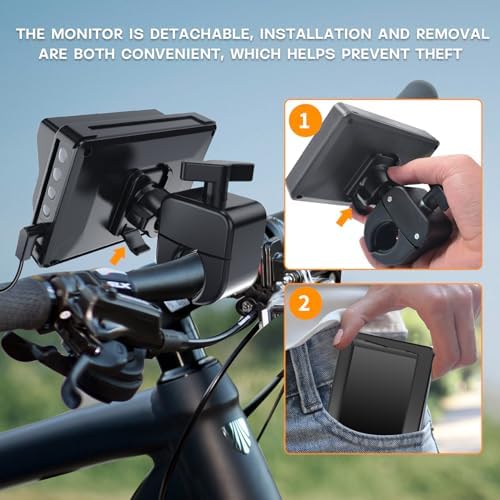 THE MONITOR IS DETACHABLE, INSTALLATION AND REMOVAL ARE BOTH CONVENIENT, WHICH HELPS PREVENT THEFT

1

2