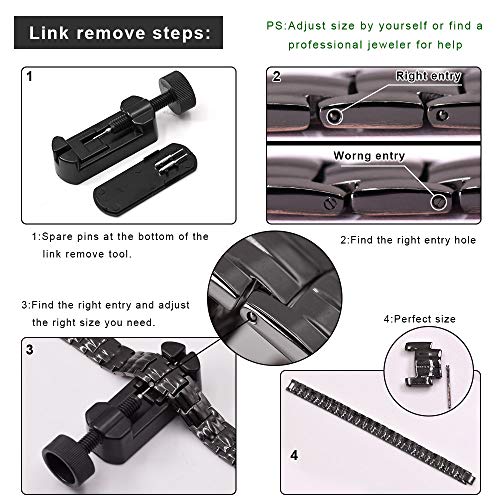 Link remove steps:

PS:Adjust size by yourself or find a professional jeweler for help

1

2

Right entry

Worng entry

1:Spare pins at the bottom of the link remove tool.

2:Find the right entry hole

3:Find the right entry and adjust the right size you need.

4:Perfect size

3

4