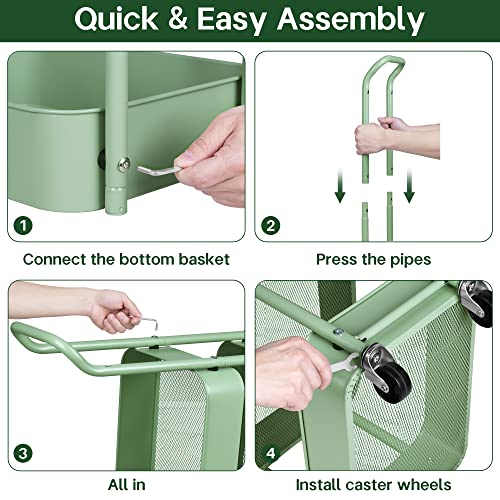 Quick & Easy Assembly

1

Connect the bottom basket

2

Press the pipes

3

All in

4

Install caster wheels