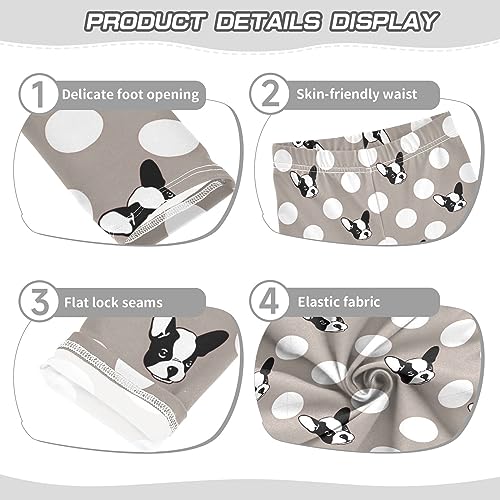 PRODUCT DETAILS DISPLAY

1 Delicate foot opening

2 Skin-friendly waist

3 Flat lock seams

4 Elastic fabric