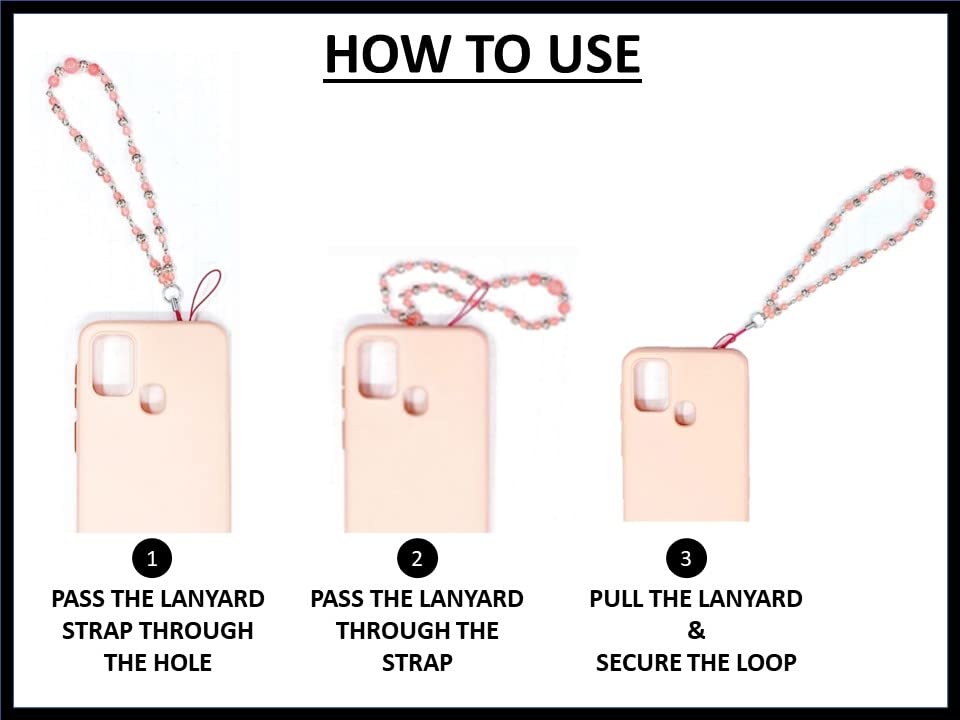 HOW TO USE

1
PASS THE LANYARD STRAP THROUGH THE HOLE

2
PASS THE LANYARD THROUGH THE STRAP

3
PULL THE LANYARD
&
SECURE THE LOOP