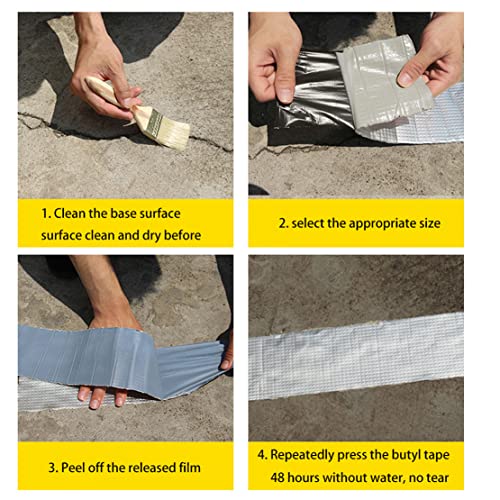 1. Clean the base surface
surface clean and dry before

2. select the appropriate size

3. Peel off the released film

4. Repeatedly press the butyl tape
48 hours without water, no tear