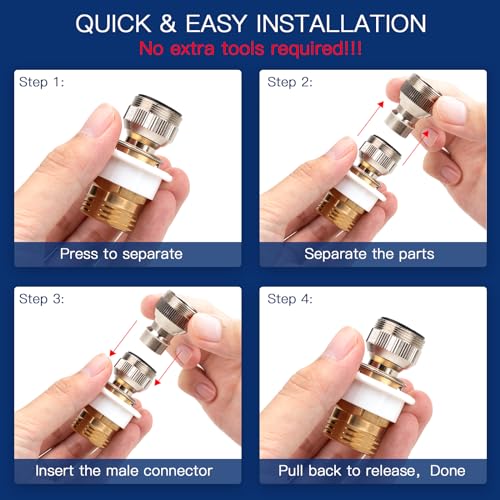 QUICK & EASY INSTALLATION
No extra tools required!!!

Step 1:
Press to separate

Step 2:
Separate the parts

Step 3:
Insert the male connector

Step 4:
Pull back to release, Done