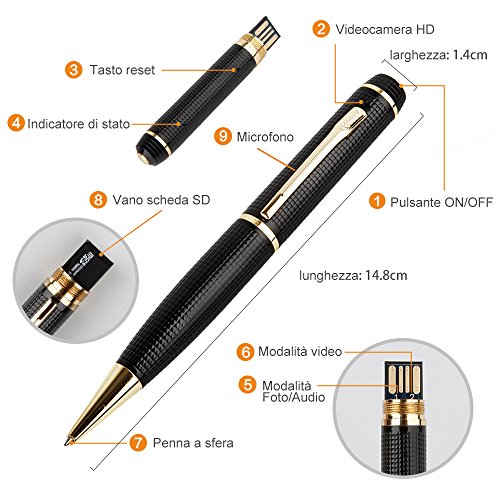 2 Videocamera HD

larghezza: 1.4cm

3 Tasto reset

4 Indicatore di stato

9 Microfono

8 Vano scheda SD

1 Pulsante ON/OFF

lunghezza: 14.8cm

6 Modalità video

5 Modalità Foto/Audio

1 2

7 Penna a sfera