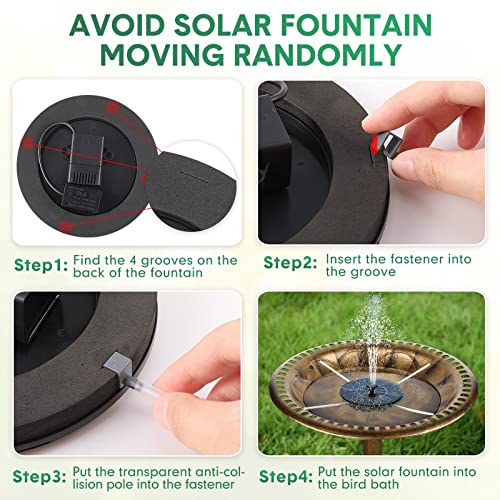 AVOID SOLAR FOUNTAIN MOVING RANDOMLY

Step1: Find the 4 grooves on the back of the fountain

Step2: Insert the fastener into the groove

Step3: Put the transparent anti-collision pole into the fastener

Step4: Put the solar fountain into the bird bath