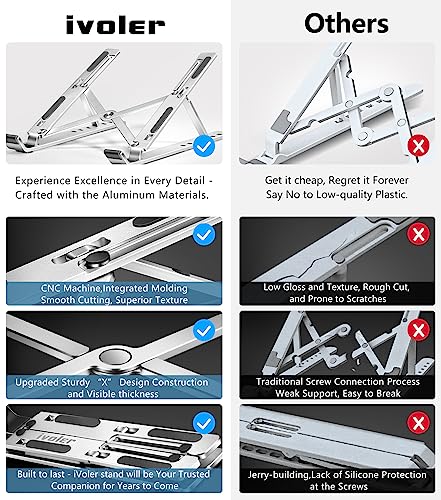 ivoler

Experience Excellence in Every Detail - Crafted with the Aluminum Materials.

CNC Machine,Integrated Molding Smooth Cutting, Superior Texture

Upgraded Sturdy "X" Design Construction and Visible thickness

ivoler

Built to last - iVoler stand will be Your Trusted Companion for Years to Come

Others

Get it cheap, Regret it Forever Say No to Low-quality Plastic.

Low Gloss and Texture, Rough Cut, and Prone to Scratches

Traditional Screw Connection Process Weak Support, Easy to Break

Jerry-building,Lack of Silicone Protection at the Screws