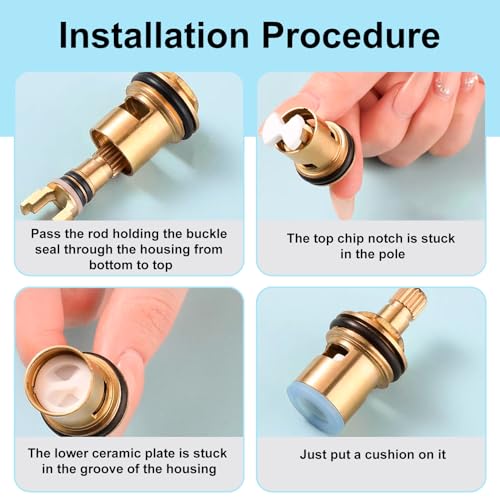 Installation Procedure

Pass the rod holding the buckle seal through the housing from bottom to top

The top chip notch is stuck in the pole

The lower ceramic plate is stuck in the groove of the housing

Just put a cushion on it