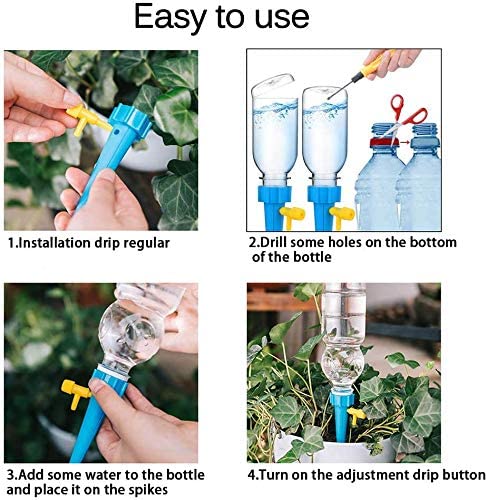 Easy to use

1.Installation drip regular

2.Drill some holes on the bottom of the bottle

3.Add some water to the bottle and place it on the spikes

4.Turn on the adjustment drip button