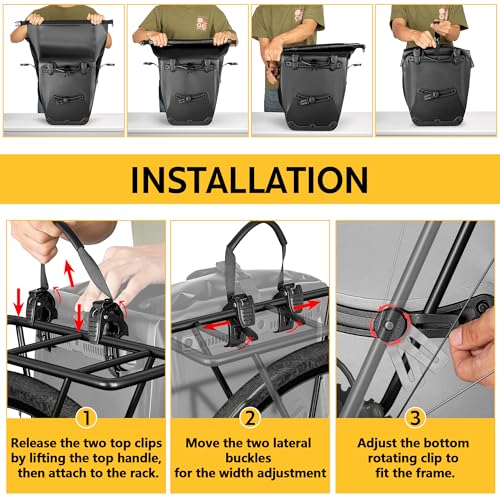 INSTALLATION

1

Release the two top clips by lifting the top handle, then attach to the rack.

2

Move the two lateral buckles for the width adjustment

3

Adjust the bottom rotating clip to fit the frame.