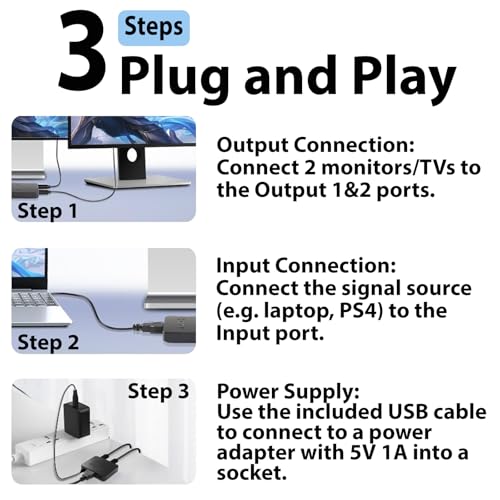 3 Steps
Plug and Play

Step 1

Output Connection:
Connect 2 monitors/TVs to the Output 1&2 ports.

Step 2

Input Connection:
Connect the signal source (e.g. laptop, PS4) to the Input port.

Step 3

Power Supply:
Use the included USB cable to connect to a power adapter with 5V 1A into a socket.