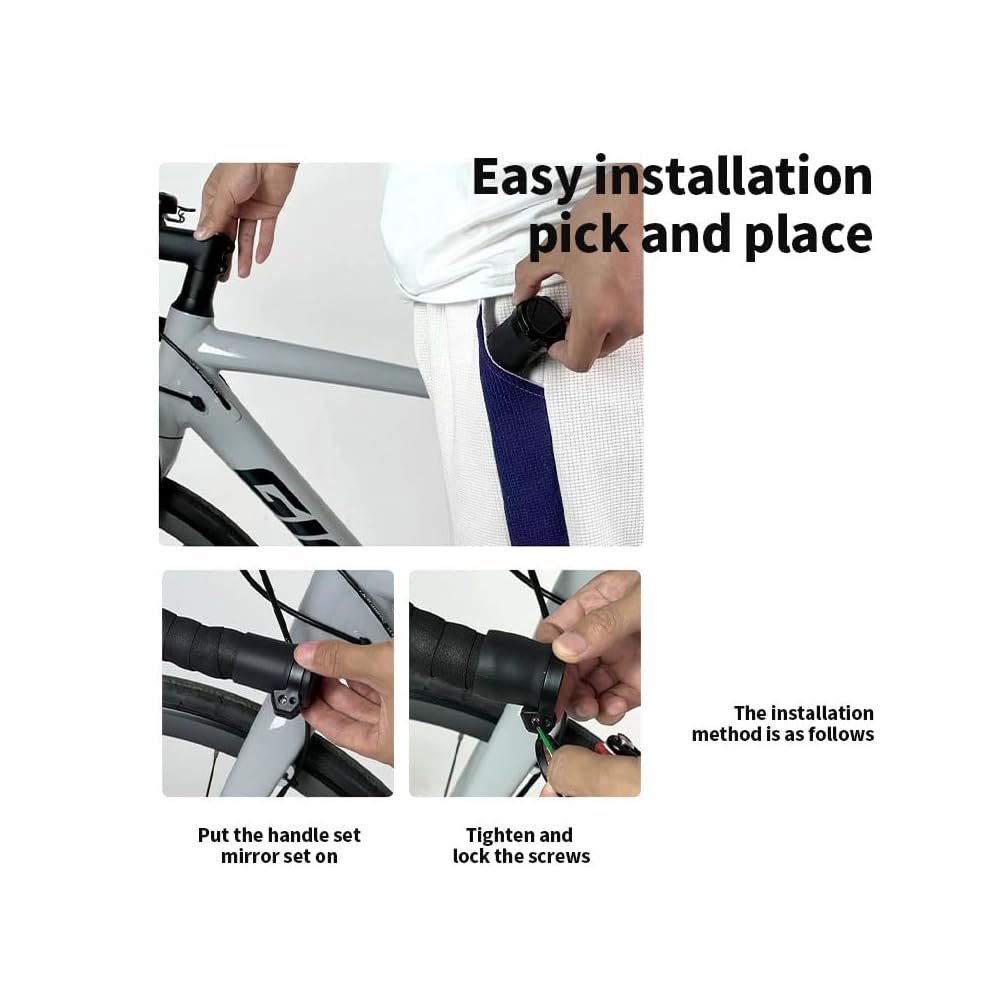 Easy installation
pick and place

The installation method is as follows

Put the handle set mirror set on

Tighten and lock the screws