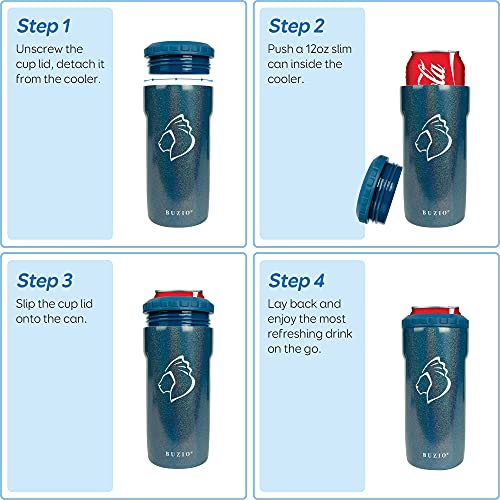 Step 1
Unscrew the cup lid, detach it from the cooler.

BUZIO

Step 2
Push a 12oz slim can inside the cooler.

BUZIO

Step 3
Slip the cup lid onto the can.

BUZIO

Step 4
Lay back and enjoy the most refreshing drink on the go.

BUZIO