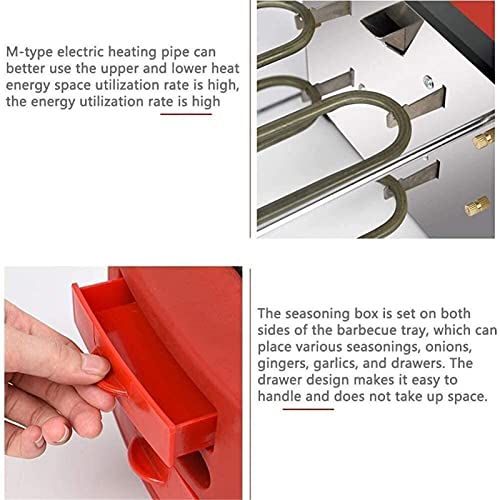 M-type electric heating pipe can better use the upper and lower heat energy space utilization rate is high, the energy utilization rate is high

The seasoning box is set on both sides of the barbecue tray, which can place various seasonings, onions, gingers, garlics, and drawers. The drawer design makes it easy to handle and does not take up space.