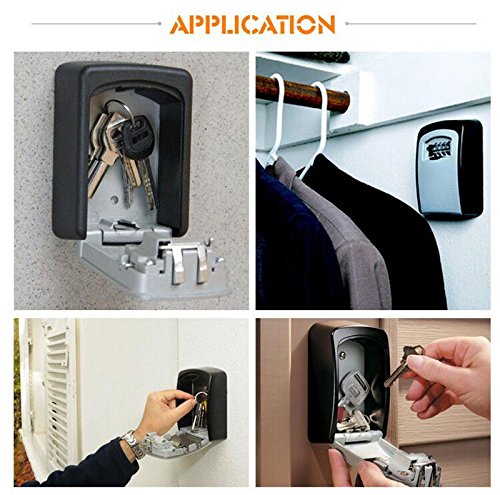 APPLICATION