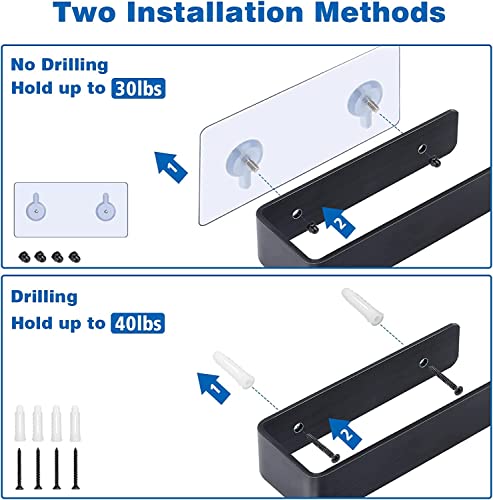 Two Installation Methods

No Drilling
Hold up to 30lbs

1

2

Drilling
Hold up to 40lbs

1

2