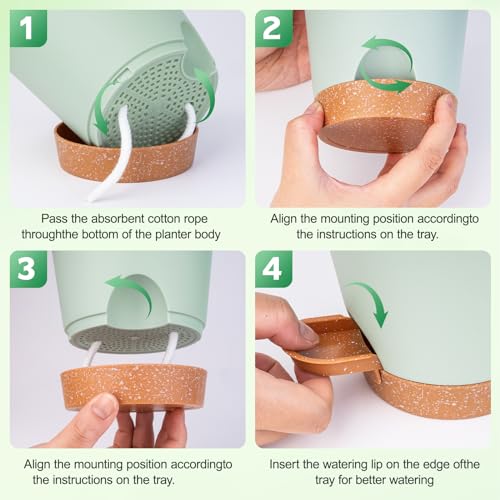 1

Pass the absorbent cotton rope throughthe bottom of the planter body

2

Align the mounting position accordingto the instructions on the tray.

3

Align the mounting position accordingto the instructions on the tray.

4

Insert the watering lip on the edge ofthe tray for better watering