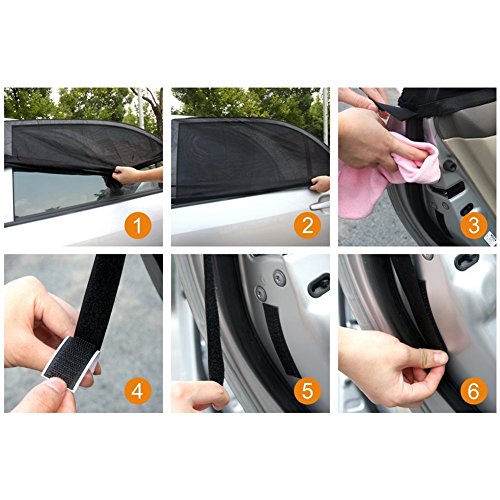 1

2

3

4

5

6