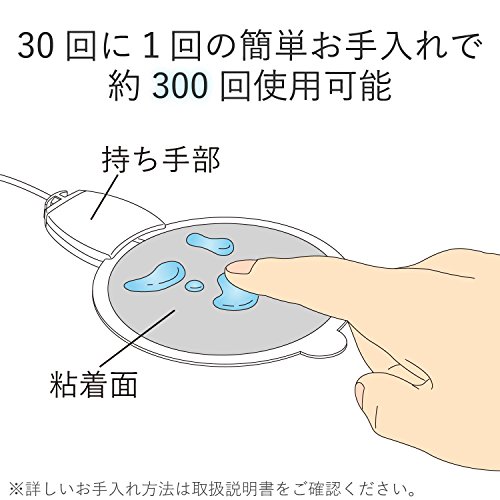 30 回に 1 回の簡単お手入れで
約 300 回使用可能

持ち手部

粘着面

※詳しいお手入れ方法は取扱説明書をご確認ください。