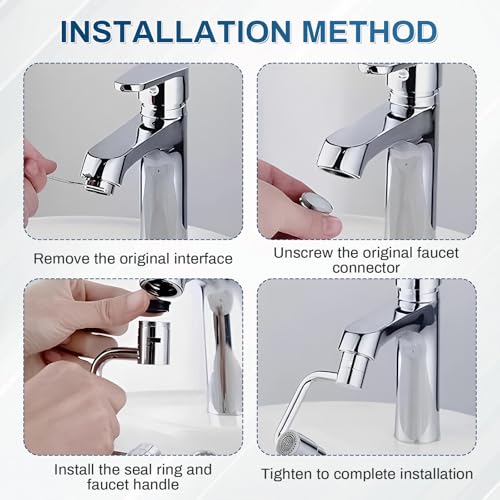 INSTALLATION METHOD

Remove the original interface

Unscrew the original faucet connector

Install the seal ring and faucet handle

Tighten to complete installation