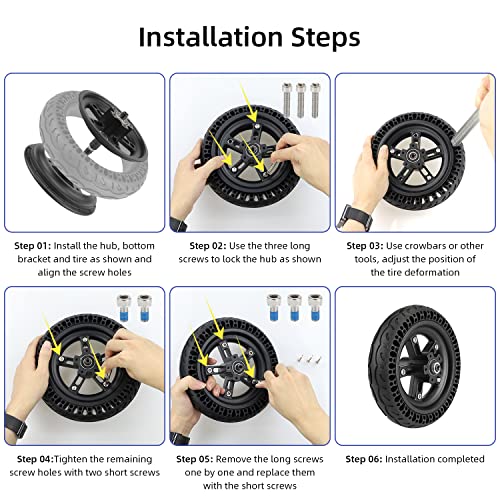 Installation Steps

Step 01: Install the hub, bottom bracket and tire as shown and align the screw holes

Step 02: Use the three long screws to lock the hub as shown

Step 03: Use crowbars or other tools, adjust the position of the tire deformation

Step 04:Tighten the remaining screw holes with two short screws

Step 05: Remove the long screws one by one and replace them with the short screws

Step 06: Installation completed