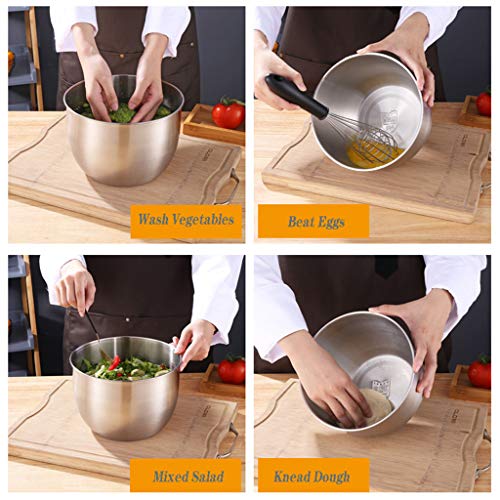 Wash Vegetables

Beat Eggs

Mixed Salad

Knead Dough