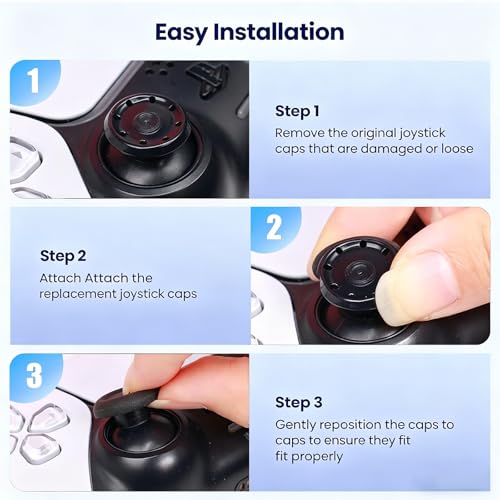 Easy Installation

1

Step 1
Remove the original joystick caps that are damaged or loose

Step 2
Attach Attach the replacement joystick caps

2

3

Step 3
Gently reposition the caps to caps to ensure they fit fit properly