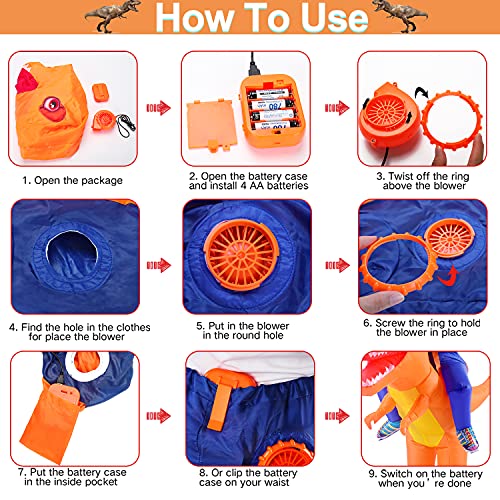 How To Use

1. Open the package

2. Open the battery case and install 4 AA batteries

3. Twist off the ring above the blower

4. Find the hole in the clothes for place the blower

5. Put in the blower in the round hole

6. Screw the ring to hold the blower in place

7. Put the battery case in the inside pocket

8. Or clip the battery case on your waist

9. Switch on the battery when you're done