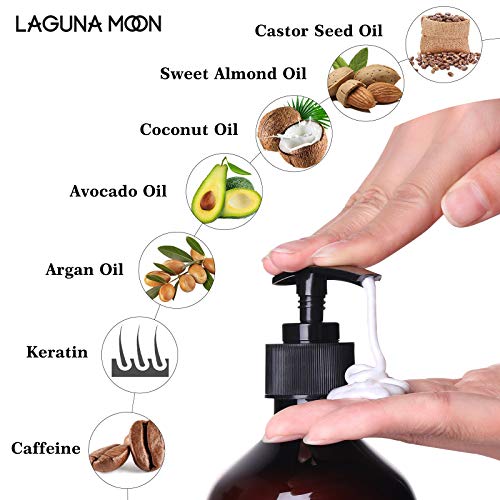 LAGUNA MOON

Castor Seed Oil

Sweet Almond Oil

Coconut Oil

Avocado Oil

Argan Oil

Keratin

Caffeine