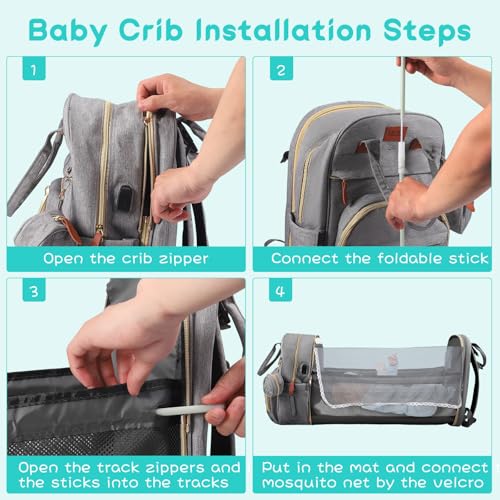 Baby Crib Installation Steps

1

Open the crib zipper

2

Connect the foldable stick

3

Open the track zippers and the sticks into the tracks

4

Put in the mat and connect mosquito net by the velcro